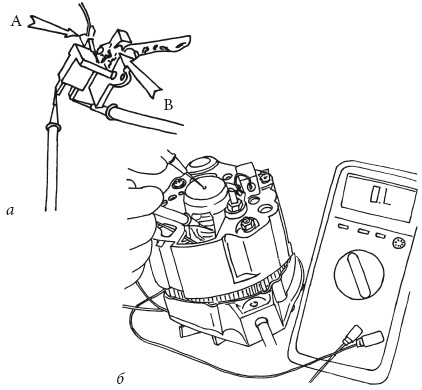 A

B

а

0.L

б