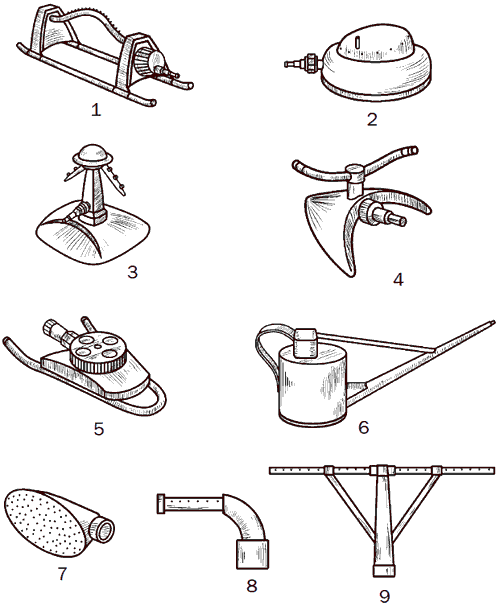 1

2

3

4

5

6

7

8

9