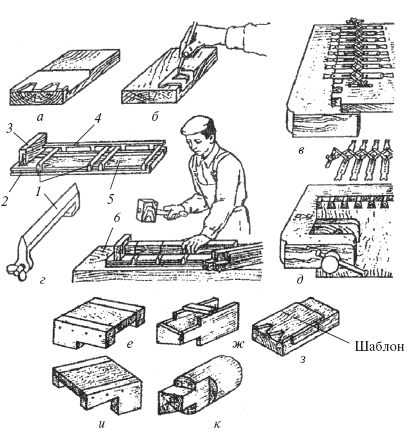 а

б

в

3

4

2

1

5

6

г

д

е

ж

з

Шаблон

и

к