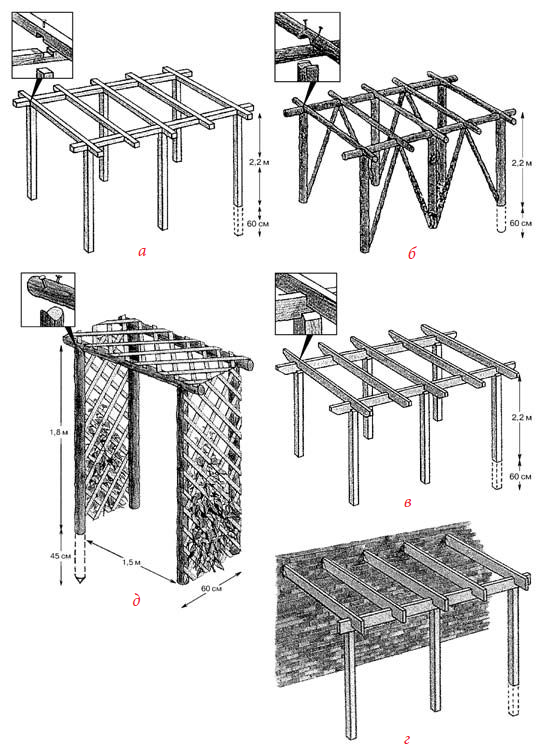 2,2 м
60 см
а

2,2 м
60 см
б

1,8 м
45 см
1,5 м
60 см
д

2,2 м
60 см
в

г