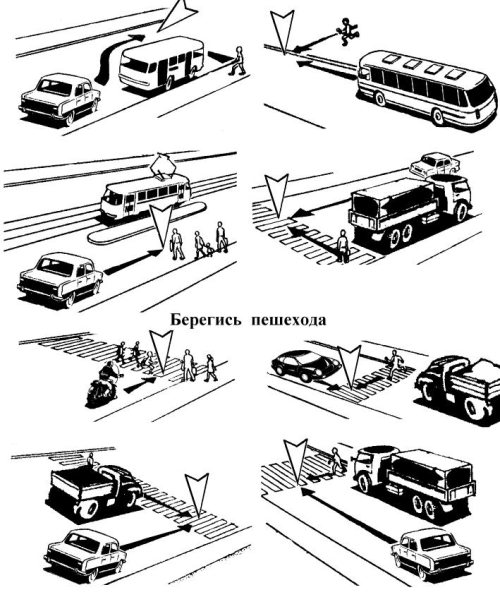 Берегись пешехода