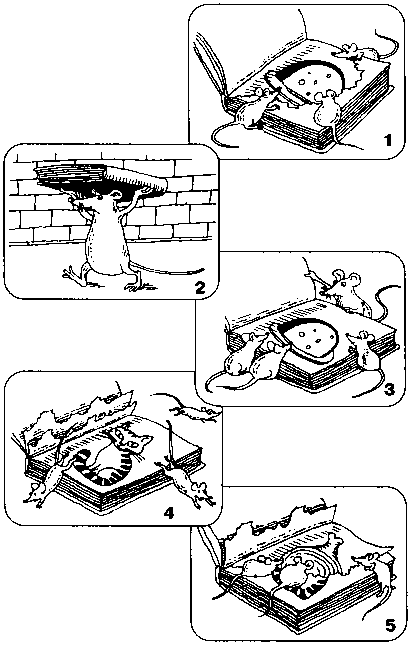 1

2

3

4

5