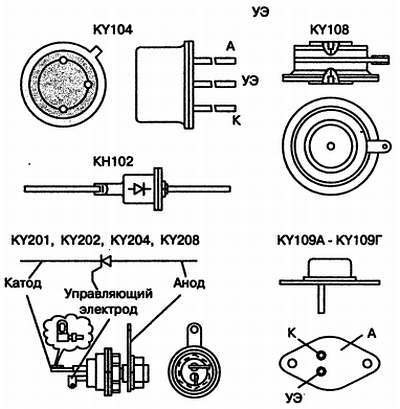 УЭ

КУ104

А

УЭ

К

КУ108

КН102

КУ201, КУ202, КУ204, КУ208

Катод

Управляющий электрод

Анод

КУ109А - КУ109Г

К

А

УЭ