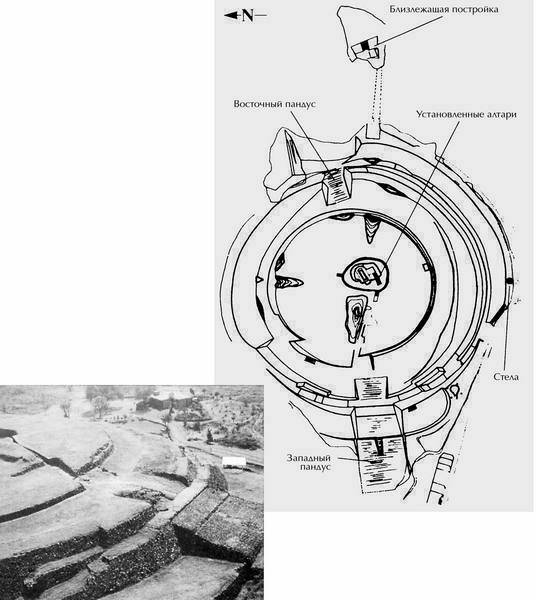 N

Близлежашая постройка

Восточный пандус

Установленные алтари

Стела

Западный пандус