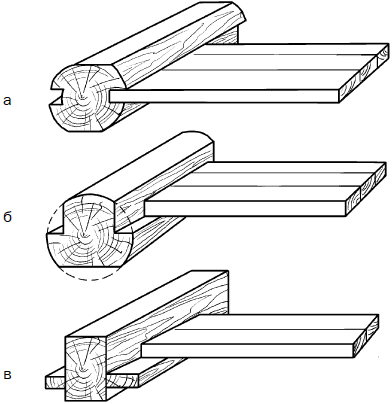 а

б

в