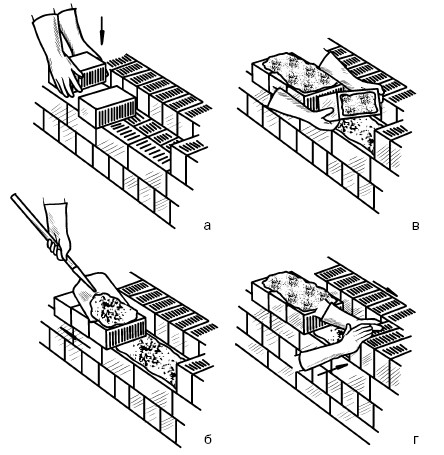 а

в

б

г