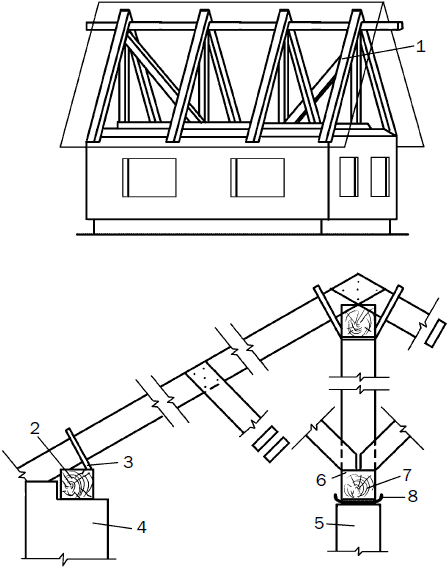 1

2
3
4

6
7
8
5