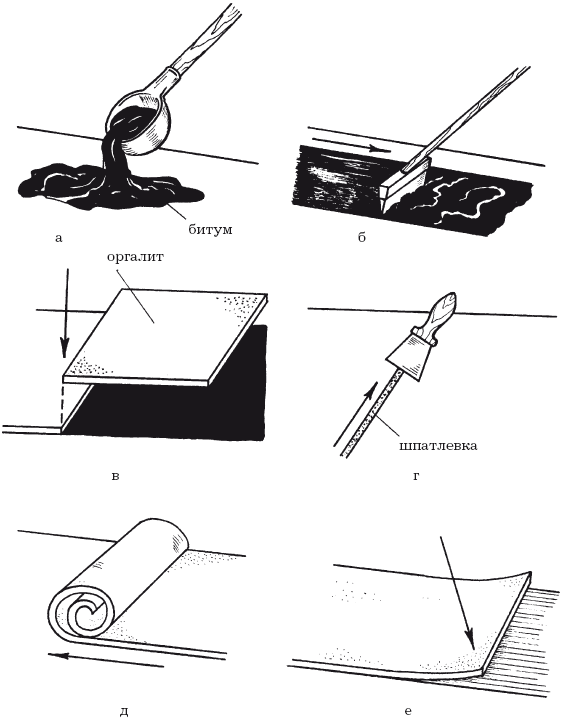 битум

а

б

оргалит

шпатлевка

в

г

д

е