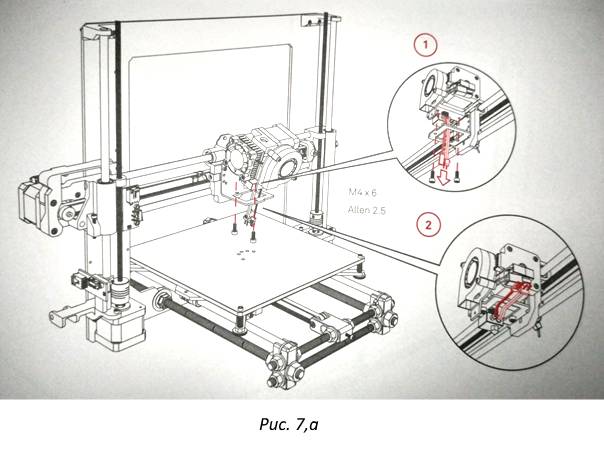 1

M4 x 6
Allen 2.5

2

Рис. 7,а