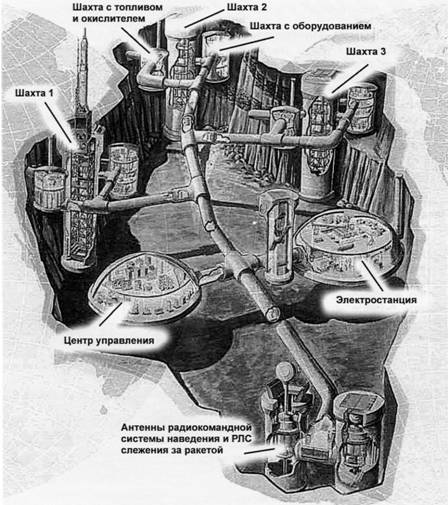 Шахта с топливом и окислителем

Шахта 2

Шахта с оборудованием

Шахта 3

Шахта 1

Электростанция

Центр управления

Антенны радиокомандной системы наведения и РЛС слежения за ракетой