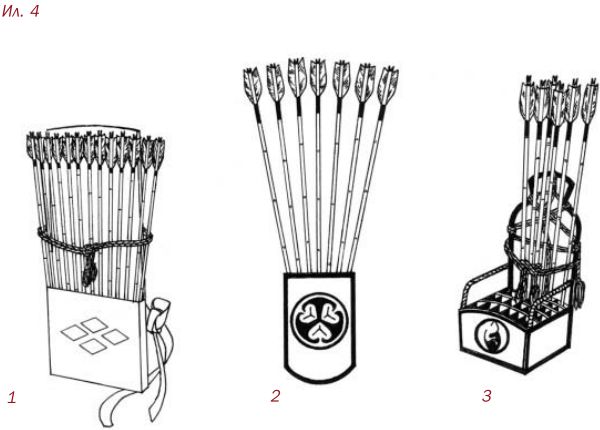 Ил. 4

1

2

3