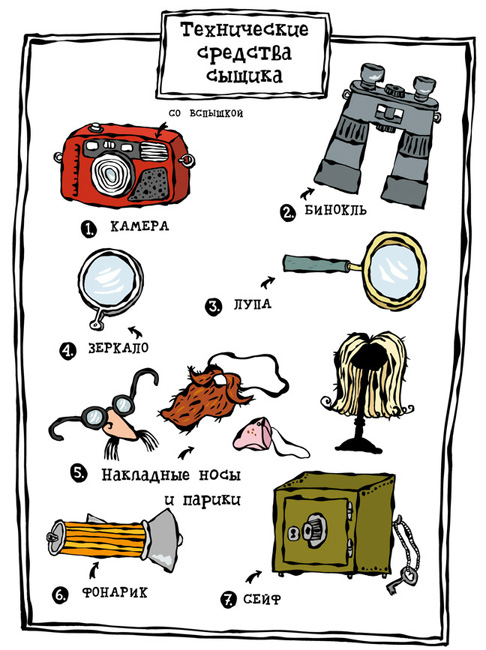 Технические средства сыщика

со вспышкой

1. КАМЕРА

2. БИНОКЛЬ

3. ЛУПА

4. ЗЕРКАЛО

5. Накладные носы и парики

6. ФОНАРИК

7. СЕЙФ