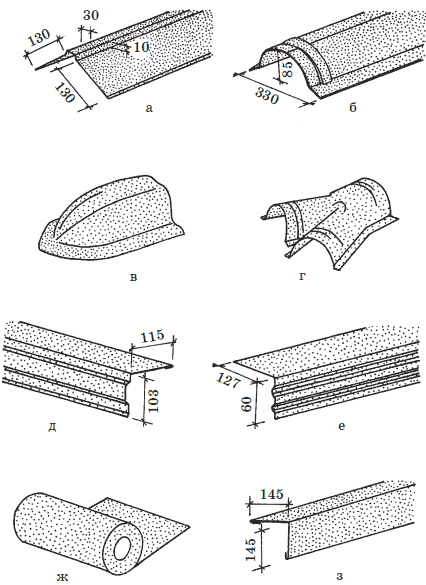 130
30
10
130
а

85
330
б

в

г

115
103
д

127
60
е

ж

145
145
з