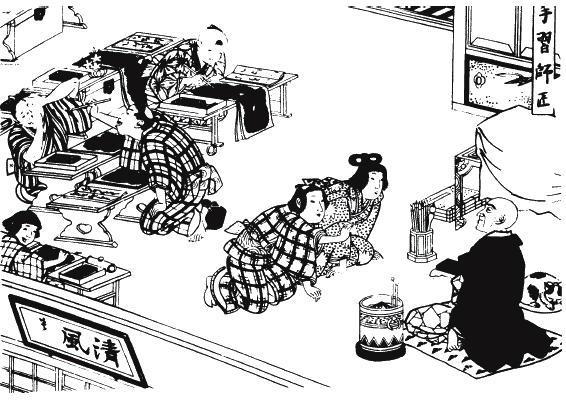 手習師匠

清風