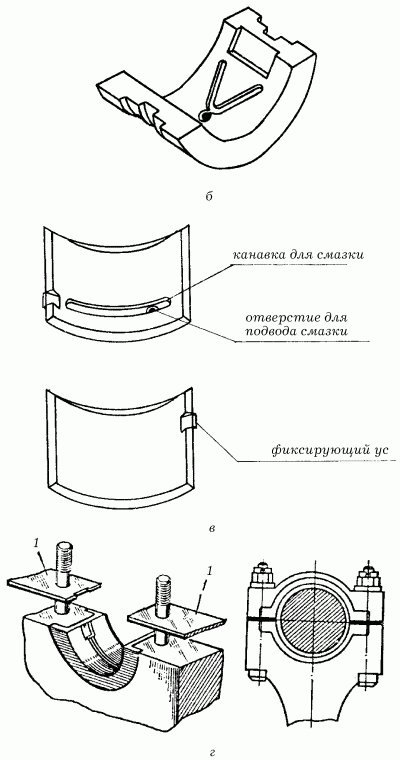 б

канавка для смазки

отверстие для подвода смазки

фиксирующий ус

в

1

1

г