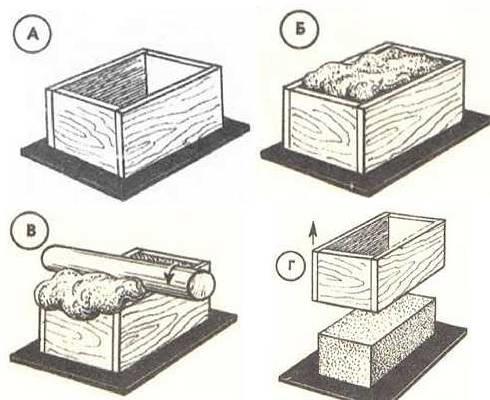 А

Б

В

Г