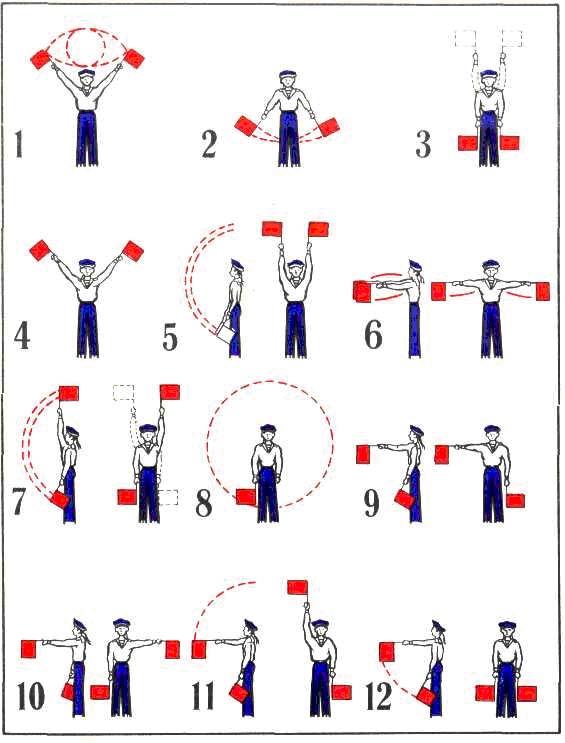 1
2
3
4
5
6
7
8
9
10
11
12