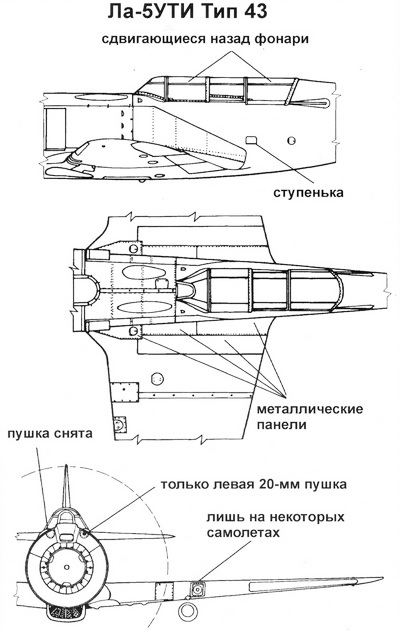 Ла-5УТИ Тип 43

сдвигающиеся назад фонари

ступенька

металлические панели

пушка снята

только левая 20-мм пушка

лишь на некоторых самолетах