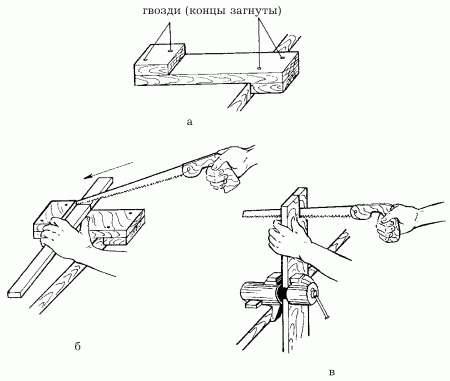 гвозди (концы загнуты)

а

б

в