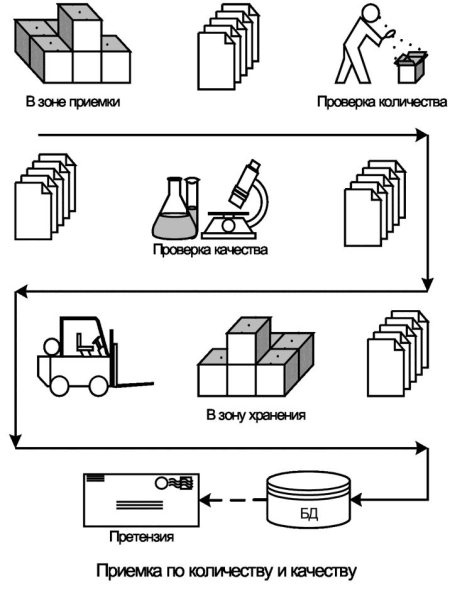 В зоне приемки

Проверка количества

Проверка качества

В зону хранения

БД

Претензия

Приемка по количеству и качеству