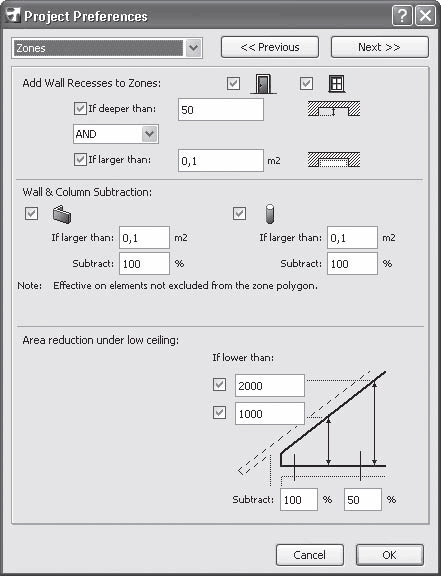 Project Preferences

Zones

<< Previous

Next >>

Add Wall Recesses to Zones:

If deeper than: 50

AND

If larger than: 0,1 m2

Wall & Column Subtraction:

If larger than: 0,1 m2

Subtract: 100 %

If larger than: 0,1 m2

Subtract: 100 %

Note: Effective on elements not excluded from the zone polygon.

Area reduction under low ceiling:

If lower than:

2000

1000

Subtract: 100 % 50 %

Cancel

OK