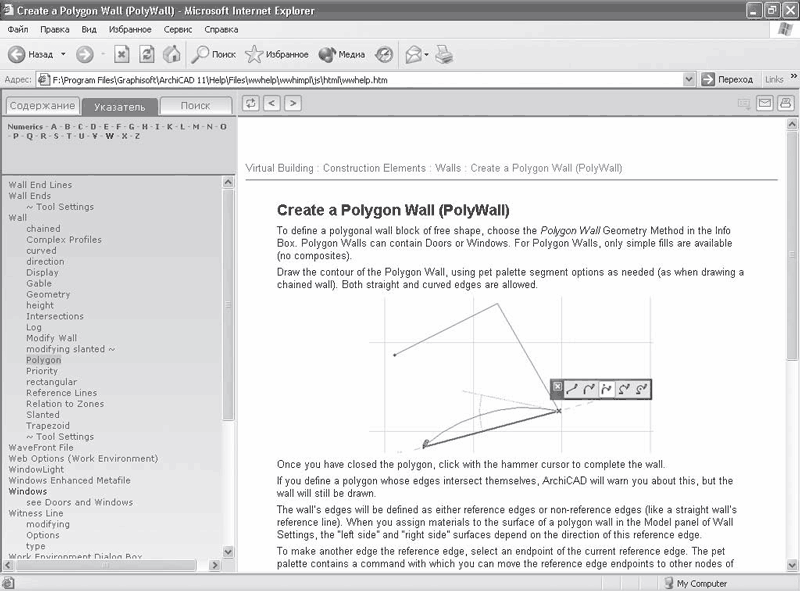 Create a Polygon Wall (PolyWall) - Microsoft Internet Explorer

Файл Правка Вид Избранное Сервис Справка

Назад Поиск Избранное Медиа

Адрес: F:\Program Files\Graphisoft\ArchiCAD 11\Help\Files\wwhelp\wwhimpl\js\html\wwhelp.htm Переход Links

Содержание Указатель Поиск

Numerics - A - B - C - D - E - F - G - H - I - K - L - M - N - O - P - Q - R - S - T - U - V - W - X - Z

Wall End Lines
Wall Ends
~ Tool Settings
Wall
chained
Complex Profiles
curved
direction
Display
Gable
Geometry
height
Intersections
Log
Modify Wall
modifying slanted ~
Polygon
Priority
rectangular
Reference Lines
Relation to Zones
Slanted
Trapezoid
~ Tool Settings
WaveFront File
Web Options (Work Environment)
WindowLight
Windows Enhanced Metafile
Windows
see Doors and Windows
Witness Line
modifying
Options
type
Work Environment Dialog Box

Virtual Building : Construction Elements : Walls : Create a Polygon Wall (PolyWall)

Create a Polygon Wall (PolyWall)

To define a polygonal wall block of free shape, choose the Polygon Wall Geometry Method in the Info Box. Polygon Walls can contain Doors or Windows. For Polygon Walls, only simple fills are available (no composites).

Draw the contour of the Polygon Wall, using pet palette segment options as needed (as when drawing a chained wall). Both straight and curved edges are allowed.

Once you have closed the polygon, click with the hammer cursor to complete the wall.

If you define a polygon whose edges intersect themselves, ArchiCAD will warn you about this, but the wall will still be drawn.

The wall's edges will be defined as either reference edges or non-reference edges (like a straight wall's reference line). When you assign materials to the surface of a polygon wall in the Model panel of Wall Settings, the "left side" and "right side" surfaces depend on the direction of this reference edge.

To make another edge the reference edge, select an endpoint of the current reference edge. The pet palette contains a command with which you can move the reference edge endpoints to other nodes of

My Computer