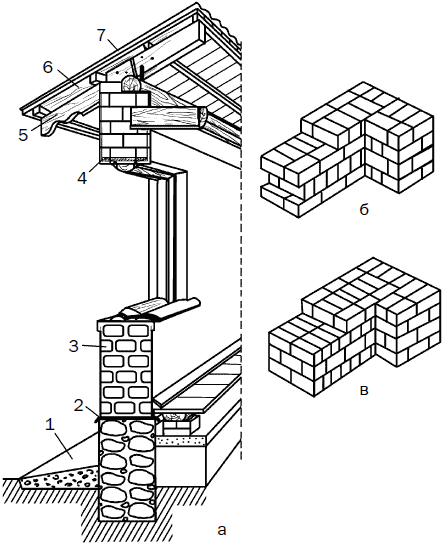 7
6
5
4
3
2
1
а
б
в