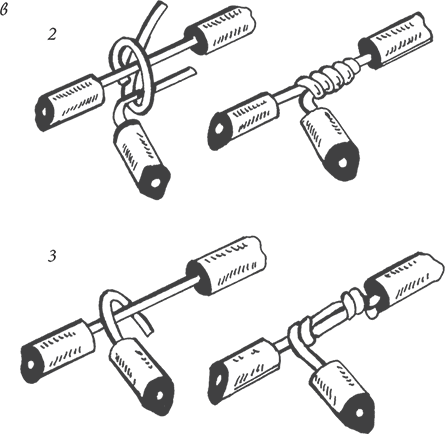 в
2
3