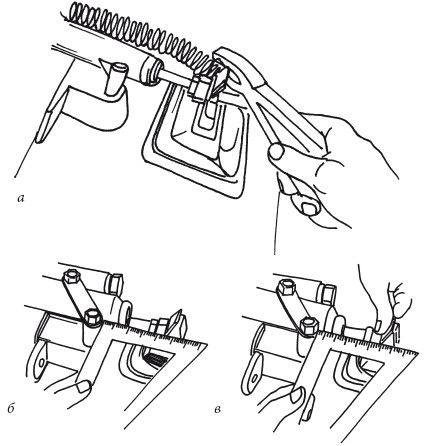 а

б

в