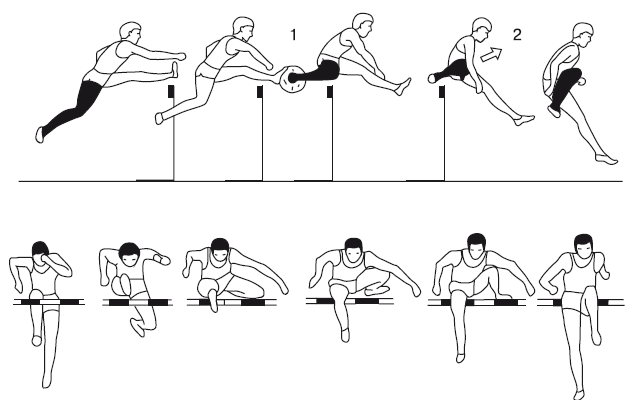 1

2