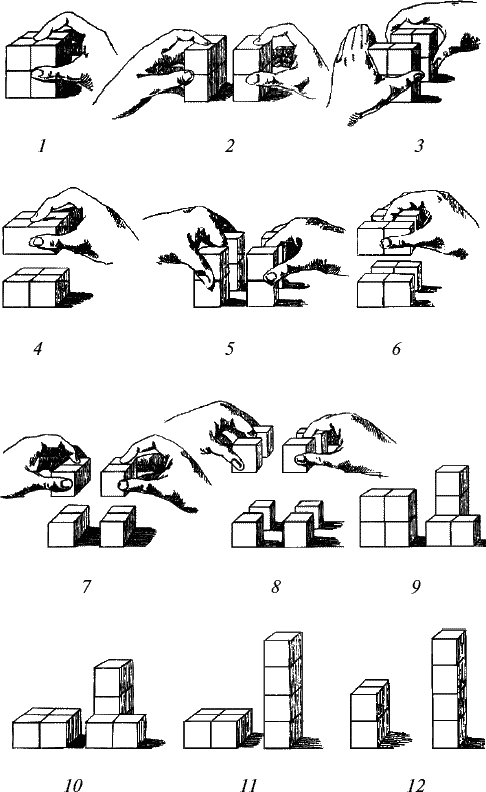 1 2 3

4 5 6

7 8 9

10 11 12