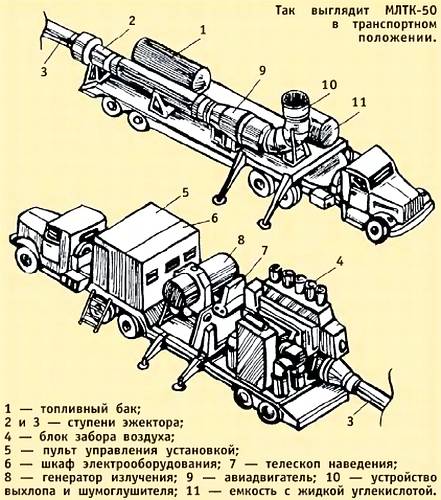 Так выглядит МЛТК-50 в транспортном положении.

2
1
3
9
10
11
5
6
8
7
4
3

1 — топливный бак;
2 и 3 — ступени эжектора;
4 — блок забора воздуха;
5 — пульт управления установкой;
6 — шкаф электрооборудования; 7 — телескоп наведения;
8 — генератор излучения; 9 — авиадвигатель; 10 — устройство выхлопа и шумоглушителя; 11 — емкость с жидкой углекислотой.