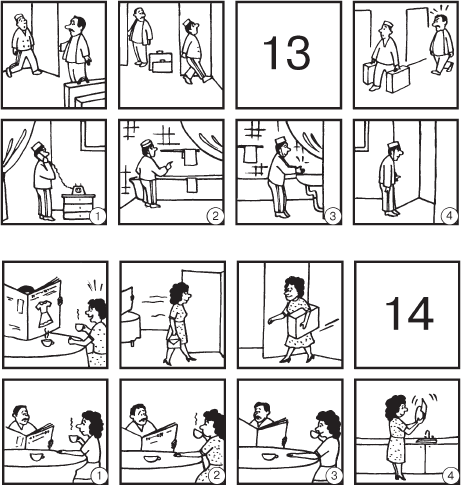 13

1

2

3

4

14

1

2

3

4