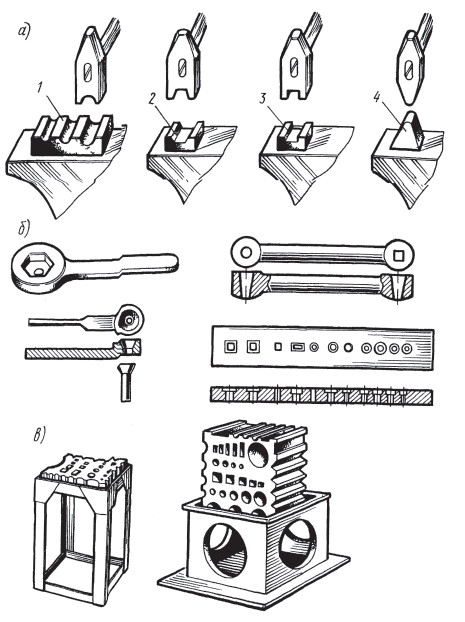 а)

1

2

3

4

б)

в)