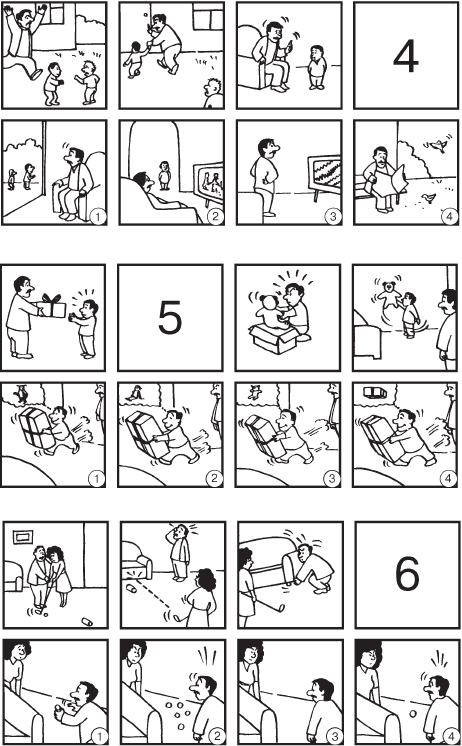 4

1 2 3 4

5

1 2 3 4

6

1 2 3 4