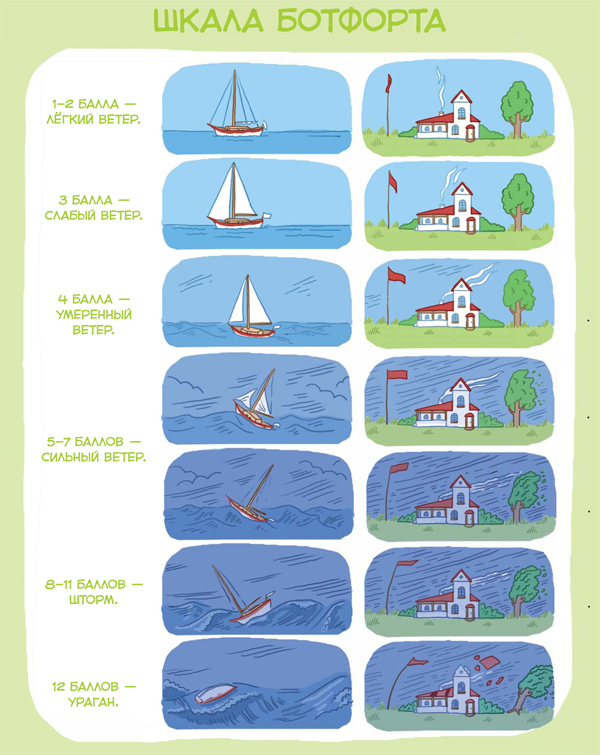 ШКАЛА БОТФОРТА

1–2 БАЛЛА — ЛЁГКИЙ ВЕТЕР.

3 БАЛЛА — СЛАБЫЙ ВЕТЕР.

4 БАЛЛА — УМЕРЕННЫЙ ВЕТЕР.

5–7 БАЛЛОВ — СИЛЬНЫЙ ВЕТЕР.

8–11 БАЛЛОВ — ШТОРМ.

12 БАЛЛОВ — УРАГАН.