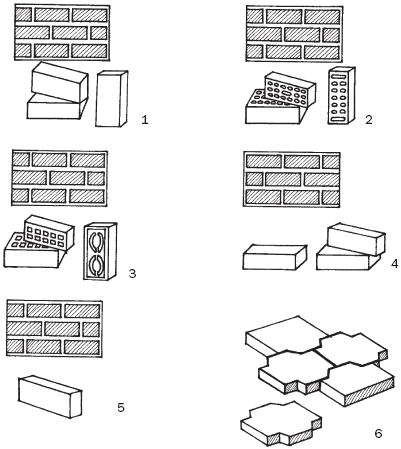 1

2

3

4

5

6