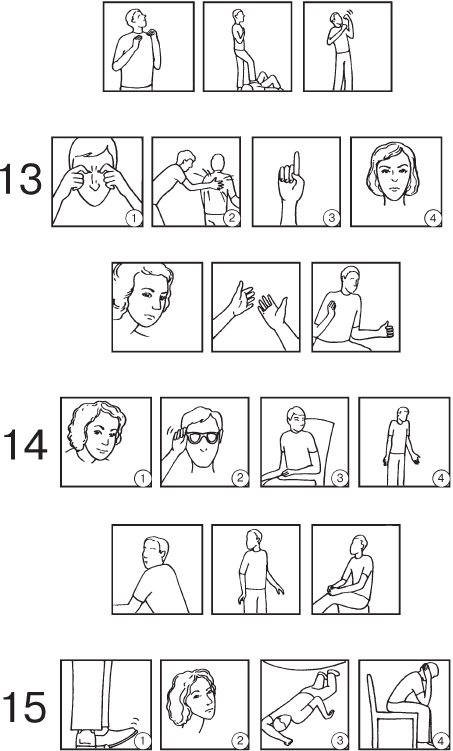 13
1 2 3 4

14
1 2 3 4

15
1 2 3 4