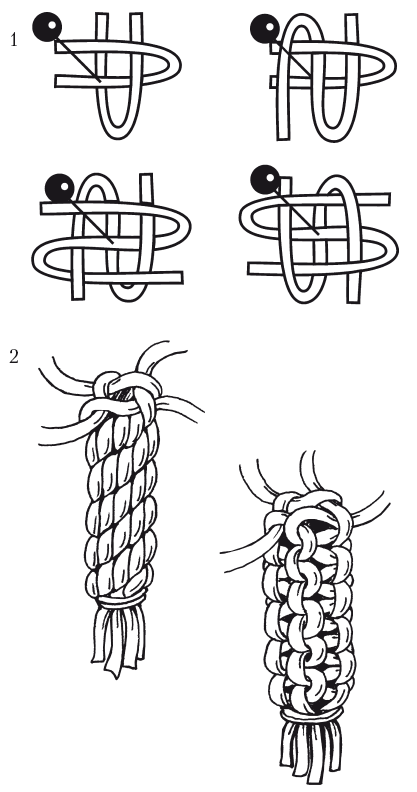 1

2