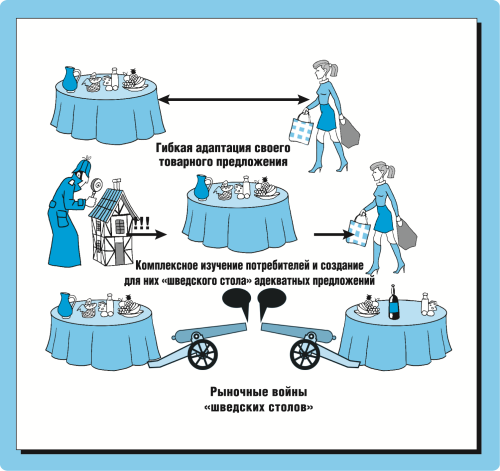 Гибкая адаптация своего товарного предложения

!!!

Комплексное изучение потребителей и создание для них «шведского стола» адекватных предложений

Рыночные войны «шведских столов»