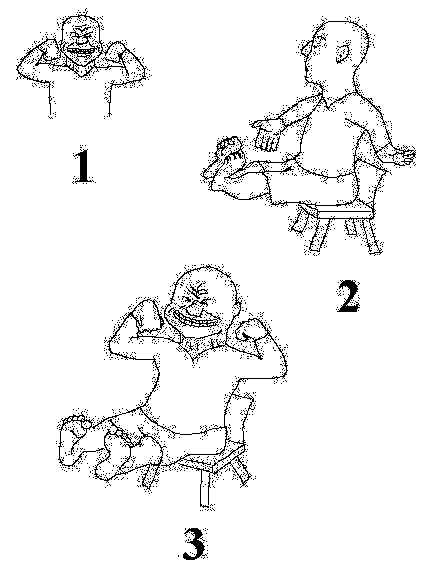 1

2

3