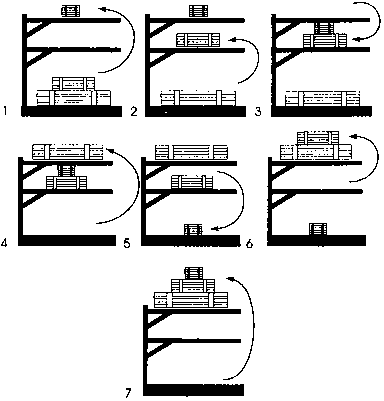 1
2
3
4
5
6
7