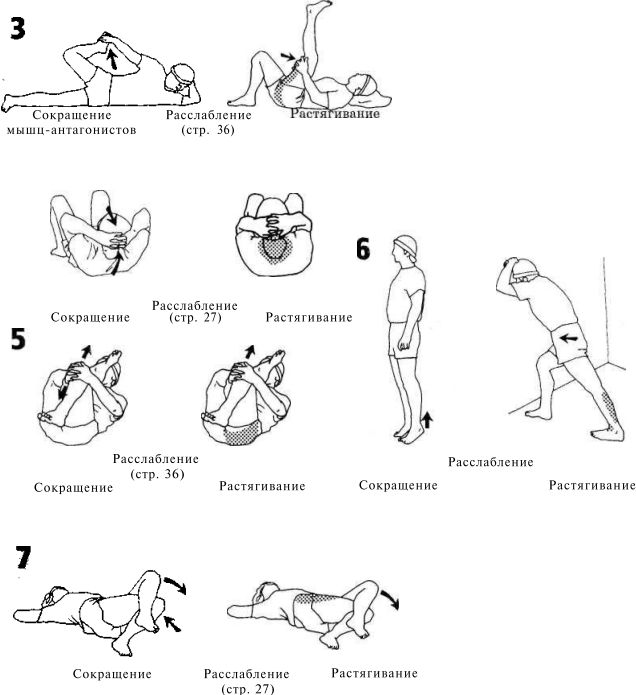 3

Сокращение мышц-антагонистов

Расслабление (стр. 36)

Растягивание

Сокращение

Расслабление (стр. 27)

Растягивание

5

Сокращение

Расслабление (стр. 36)

Растягивание

6

Сокращение

Расслабление

Растягивание

7

Сокращение

Расслабление (стр. 27)

Растягивание