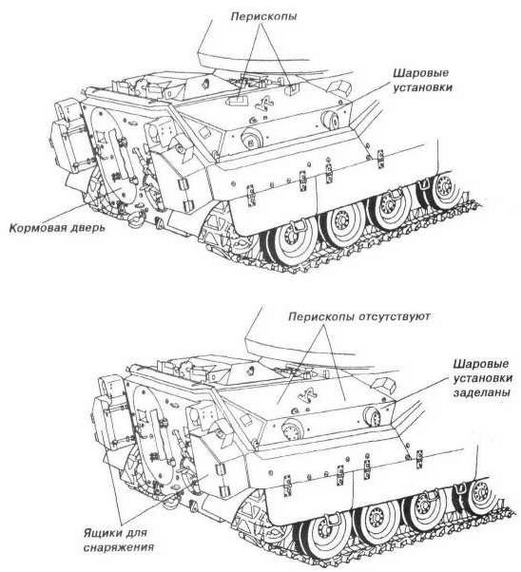 Перископы

Шаровые установки

Кормовая дверь

Перископы отсутствуют

Шаровые установки заделаны

Ящики для снаряжения