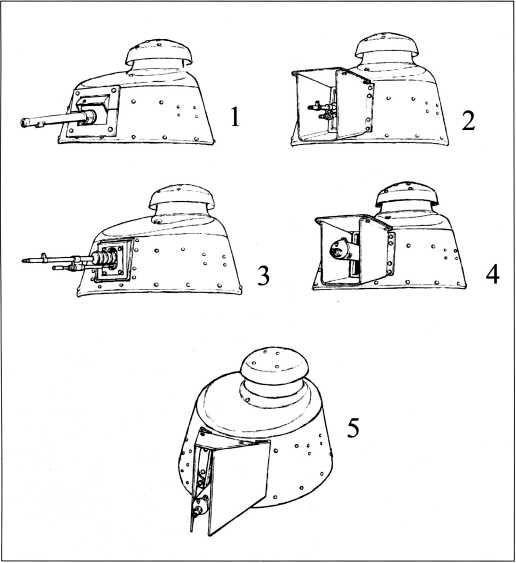 1

2

3

4

5