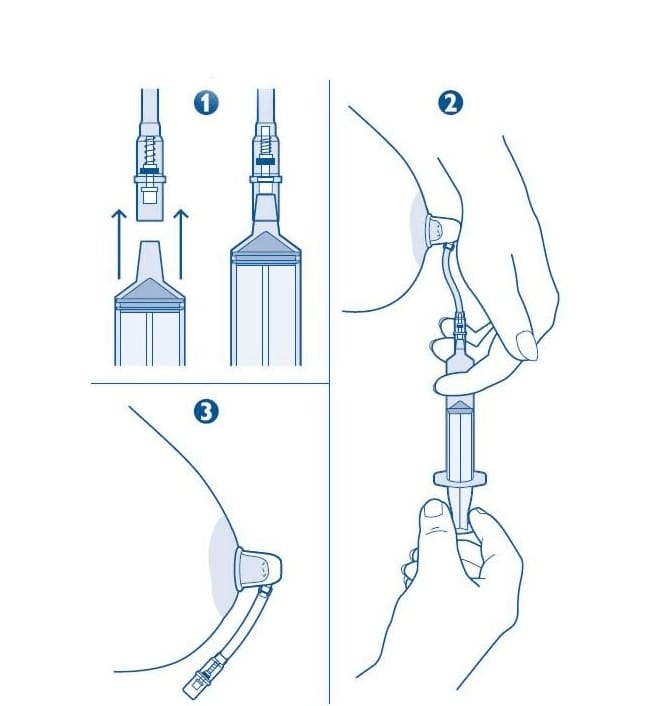 1

2

3