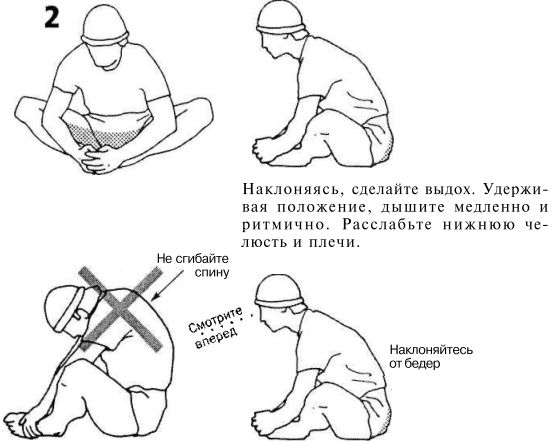 2

Наклоняясь, сделайте выдох. Удерживая положение, дышите медленно и ритмично. Расслабьте нижнюю челюсть и плечи.

Не сгибайте спину

Смотрите вперед

Наклоняйтесь от бедер