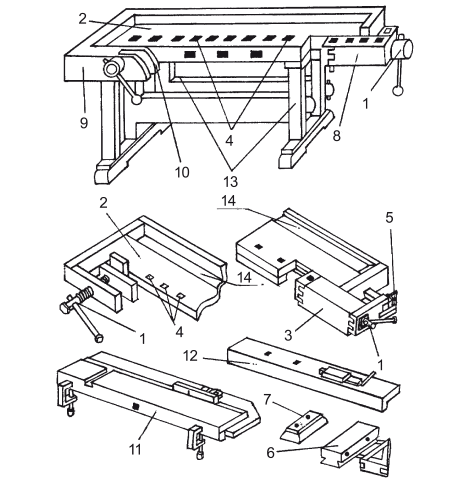 2
1
9
8
4
10
13
2
14
5
14
1
4
3
12
1
7
11
6