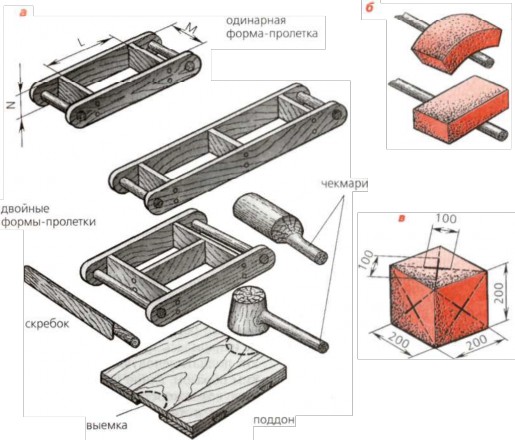 а

одинарная форма-пролетка

L

M

N

двойные формы-пролетки

чекмари

скребок

выемка

поддон

б

в

100

100

200

200

200