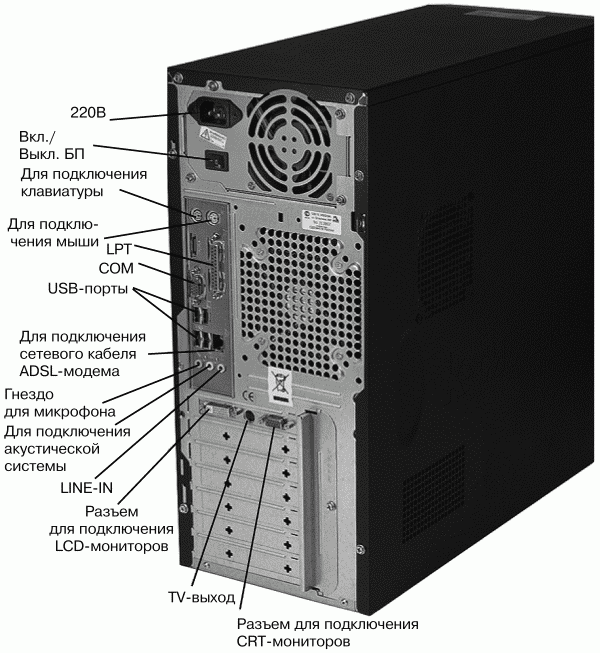 220В

Вкл./
Выкл. БП

Для подключения
клавиатуры

Для подключения мыши

LPT

COM

USB-порты

Для подключения
сетевого кабеля
ADSL-модема

Гнездо
для микрофона

Для подключения
акустической
системы

LINE-IN

Разъем
для подключения
LCD-мониторов

TV-выход

Разъем для подключения
CRT-мониторов